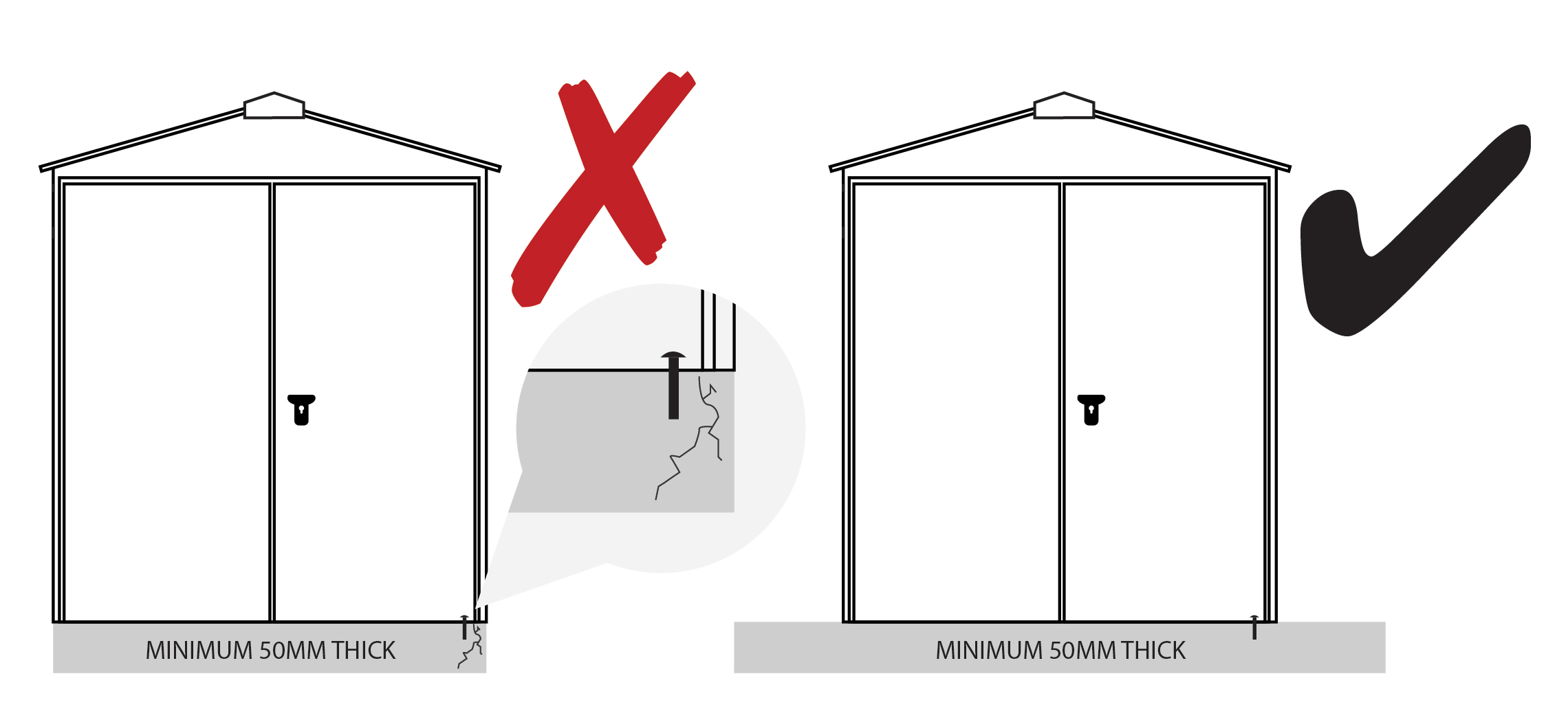 MINIMUM 50MM THICK

MINIMUM 50MM THICK