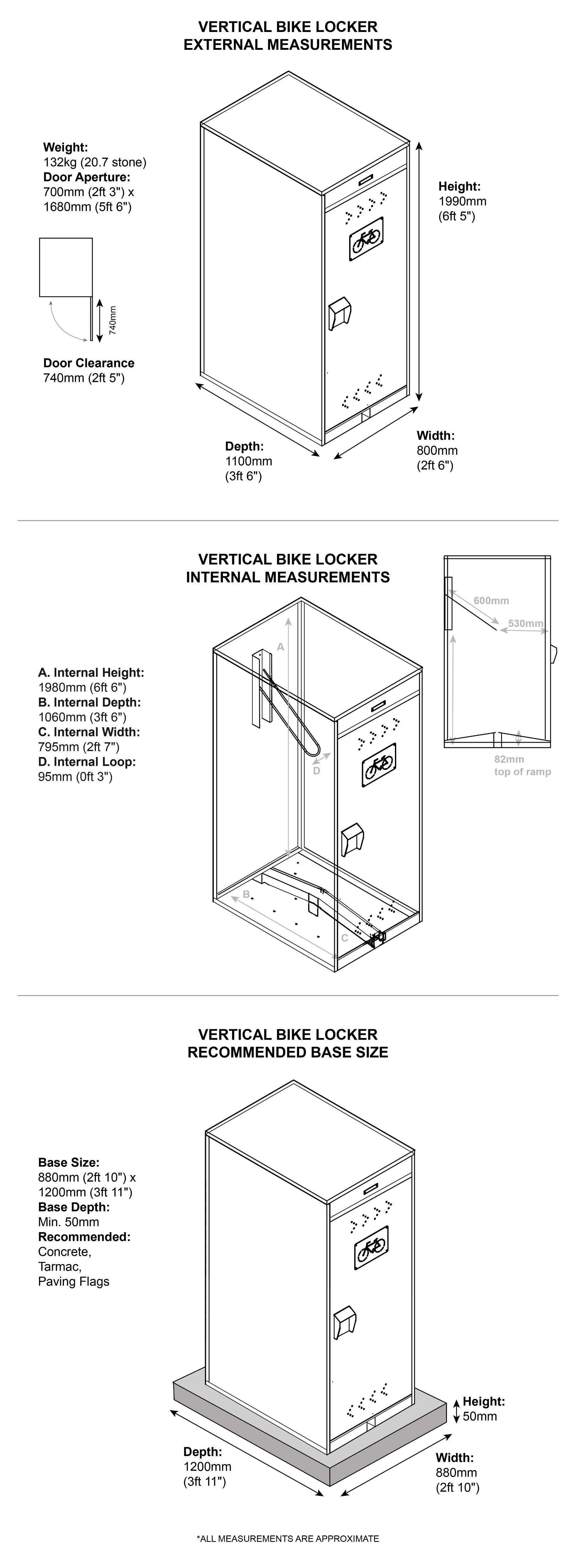 VERTICAL BIKE LOCKER
EXTERNAL MEASUREMENTS

Weight:
132kg (20.7 stone)
Door Aperture:
700mm (2ft 3") x
1680mm (5ft 6")

740mm

Door Clearance
740mm (2ft 5")

Height:
1990mm
(6ft 5")

Depth:
1100mm
(3ft 6")

Width:
800mm
(2ft 6")

VERTICAL BIKE LOCKER
INTERNAL MEASUREMENTS

A. Internal Height:
1980mm (6ft 6")
B. Internal Depth:
1060mm (3ft 6")
C. Internal Width:
795mm (2ft 7")
D. Internal Loop:
95mm (0ft 3")

A

D

B

C

600mm

530mm

82mm
top of ramp

VERTICAL BIKE LOCKER
RECOMMENDED BASE SIZE

Base Size:
880mm (2ft 10") x
1200mm (3ft 11")
Base Depth:
Min. 50mm
Recommended:
Concrete,
Tarmac,
Paving Flags

Height:
50mm

Depth:
1200mm
(3ft 11")

Width:
880mm
(2ft 10")

*ALL MEASUREMENTS ARE APPROXIMATE