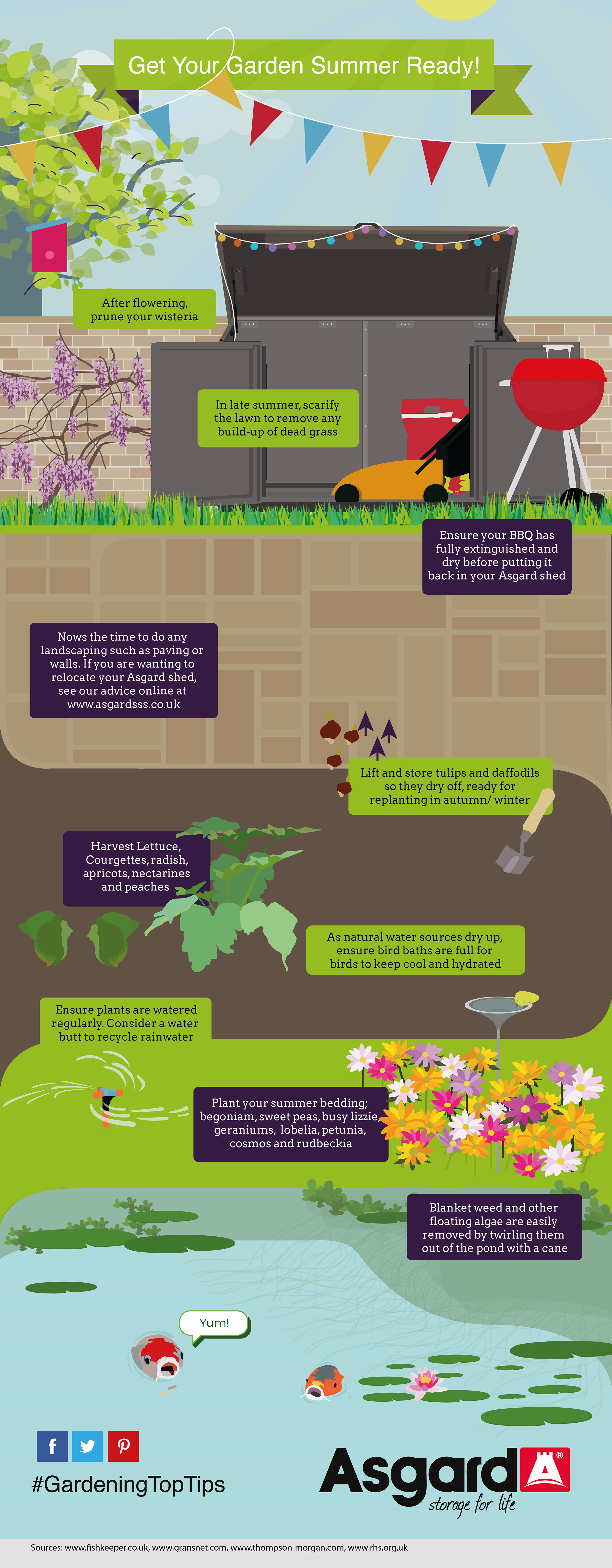 Get Your Garden Summer Ready!

After flowering, prune your wisteria

In late summer, scarify the lawn to remove any build-up of dead grass

Ensure your BBQ has fully extinguished and dry before putting it back in your Asgard shed

Nows the time to do any landscaping such as paving or walls. If you are wanting to relocate your Asgard shed, see our advice online at www.asgardsss.co.uk

Lift and store tulips and daffodils so they dry off, ready for replanting in autumn/ winter

Harvest Lettuce, Courgettes, radish, apricots, nectarines and peaches

As natural water sources dry up, ensure bird baths are full for birds to keep cool and hydrated

Ensure plants are watered regularly. Consider a water butt to recycle rainwater

Plant your summer bedding; begoniam, sweet peas, busy lizzie, geraniums, lobelia, petunia, cosmos and rudbeckia

Blanket weed and other floating algae are easily removed by twirling them out of the pond with a cane

Yum!

#GardeningTopTips

Asgard®
storage for life

Sources: www.fishkeeper.co.uk, www.gransnet.com, www.thompson-morgan.com, www.rhs.org.uk